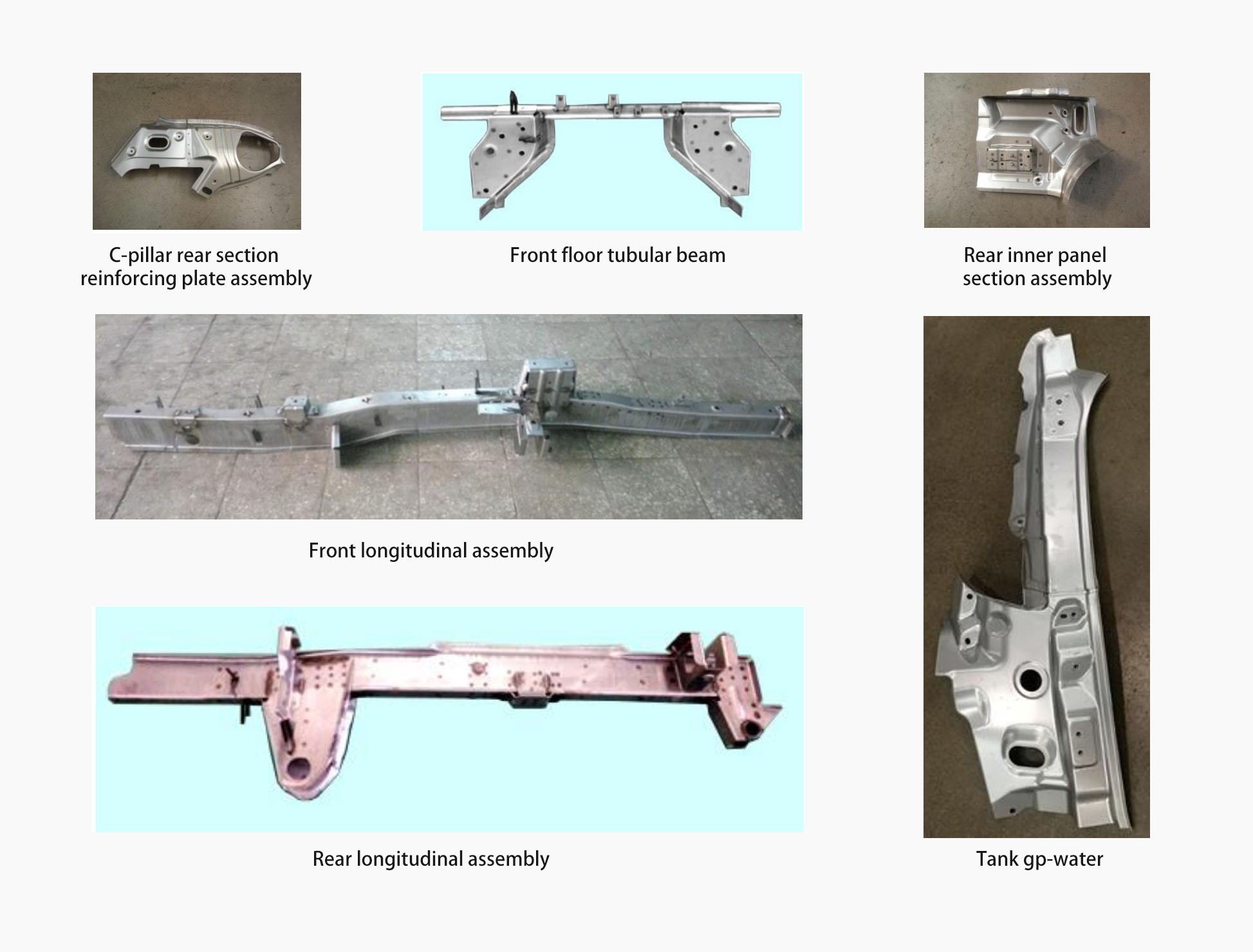 C-pillar rear section reinforcing plate assembly

Front floor tubular beam

Rear inner panel section assembly

Front longitudinal assembly

Rear longitudinal assembly

Tank gp-water